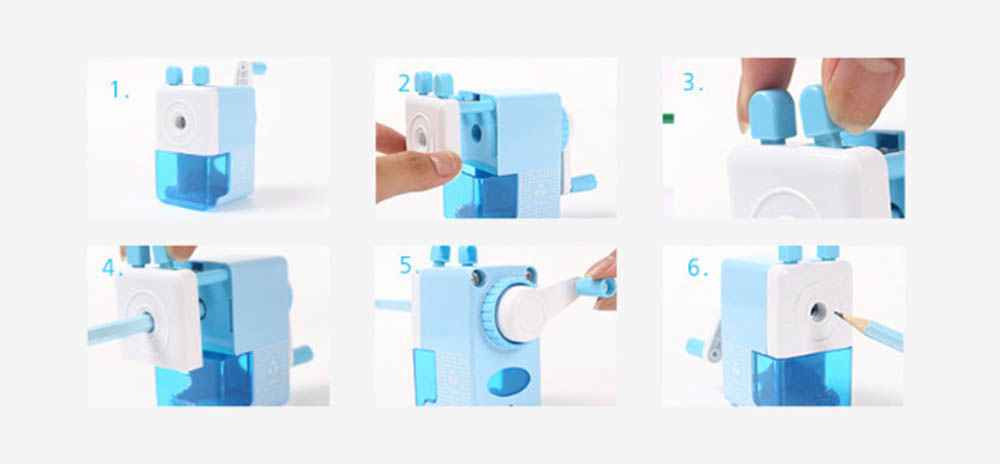 1.

2.

3.

4.

5.

6.